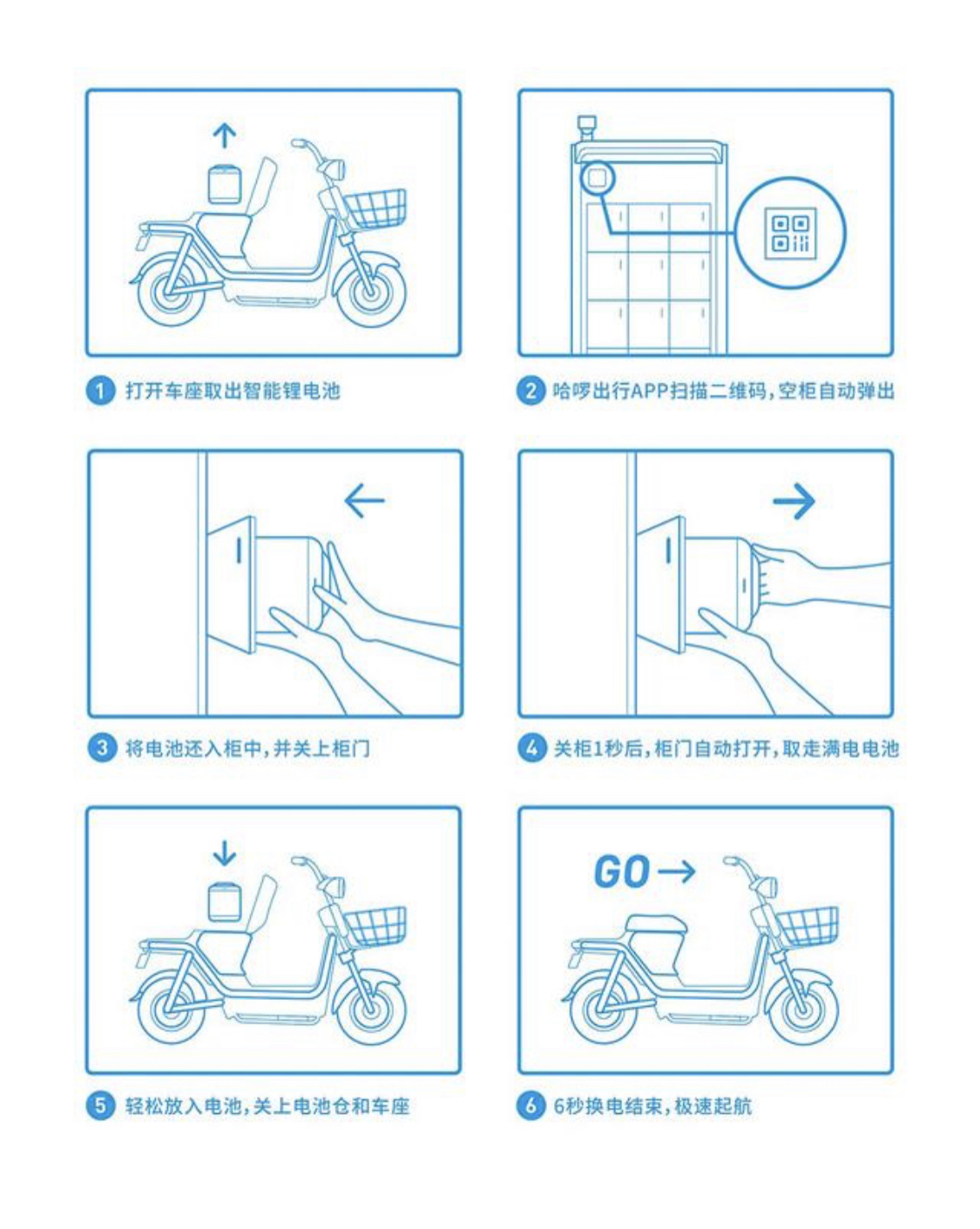 1 打开车座取出智能锂电池

2 哈啰出行APP扫描二维码，空柜自动弹出

3 将电池还入柜中，并关上柜门

4 关柜1秒后，柜门自动打开，取走满电电池

5 轻松放入电池，关上电池仓和车座

GO

6 6秒换电结束，极速起航